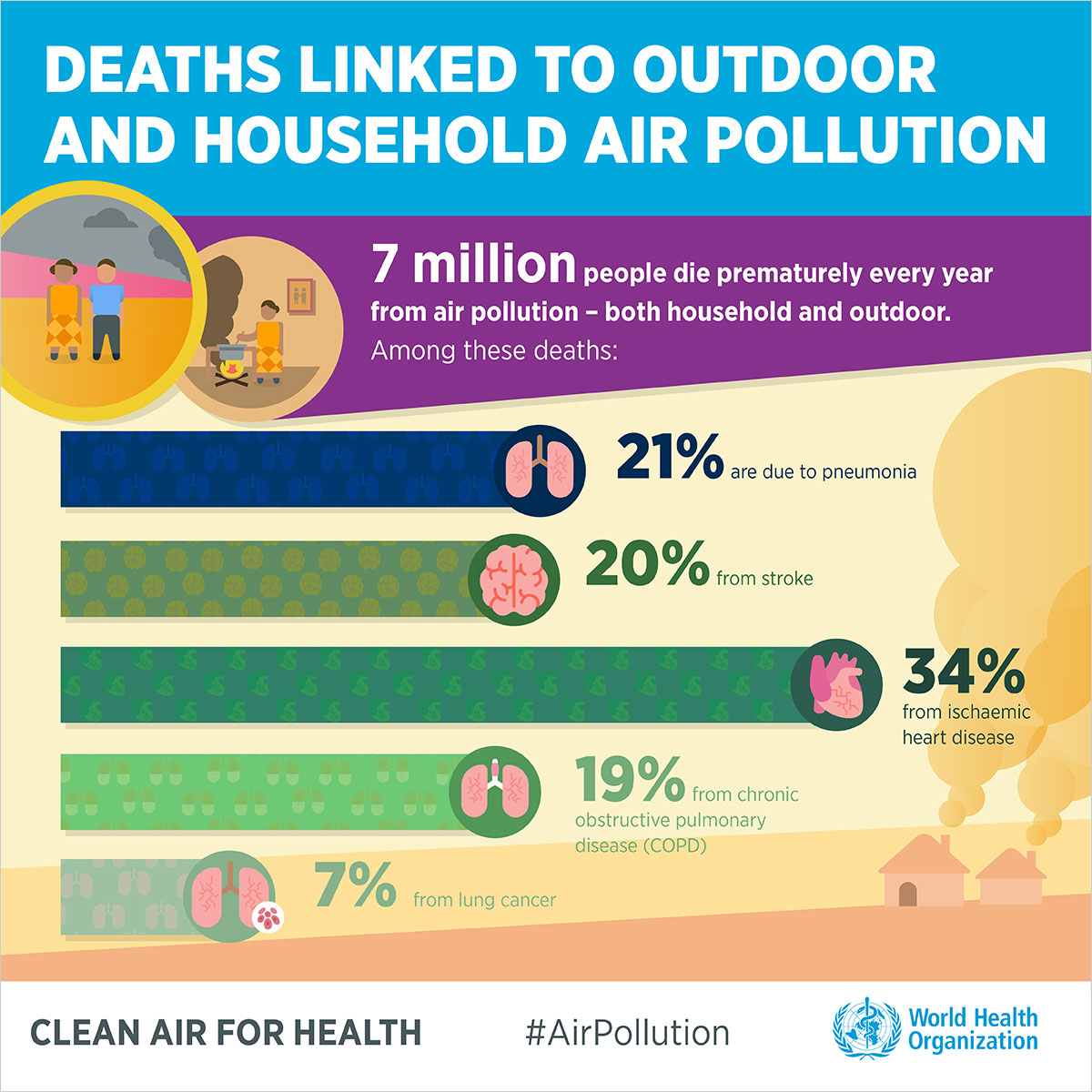 DEATHS LINKED TO OUTDOOR AND HOUSEHOLD AIR POLLUTION

7 million people die prematurely every year from air pollution – both household and outdoor.
Among these deaths:

21% are due to pneumonia

20% from stroke

34% from ischaemic heart disease

19% from chronic obstructive pulmonary disease (COPD)

7% from lung cancer

CLEAN AIR FOR HEALTH

#AirPollution

World Health Organization