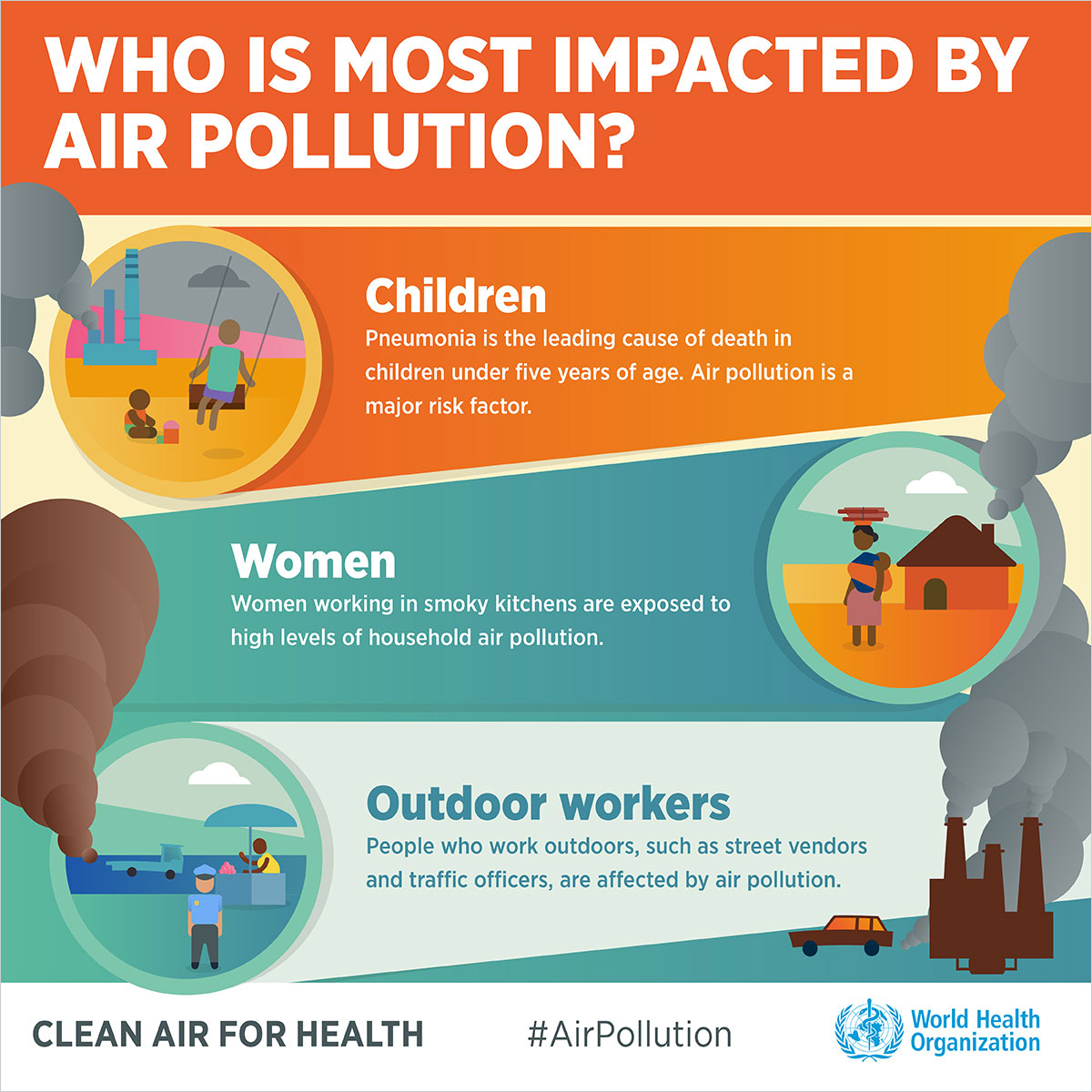 WHO IS MOST IMPACTED BY AIR POLLUTION?

Children
Pneumonia is the leading cause of death in children under five years of age. Air pollution is a major risk factor.

Women
Women working in smoky kitchens are exposed to high levels of household air pollution.

Outdoor workers
People who work outdoors, such as street vendors and traffic officers, are affected by air pollution.

CLEAN AIR FOR HEALTH

#AirPollution

World Health Organization