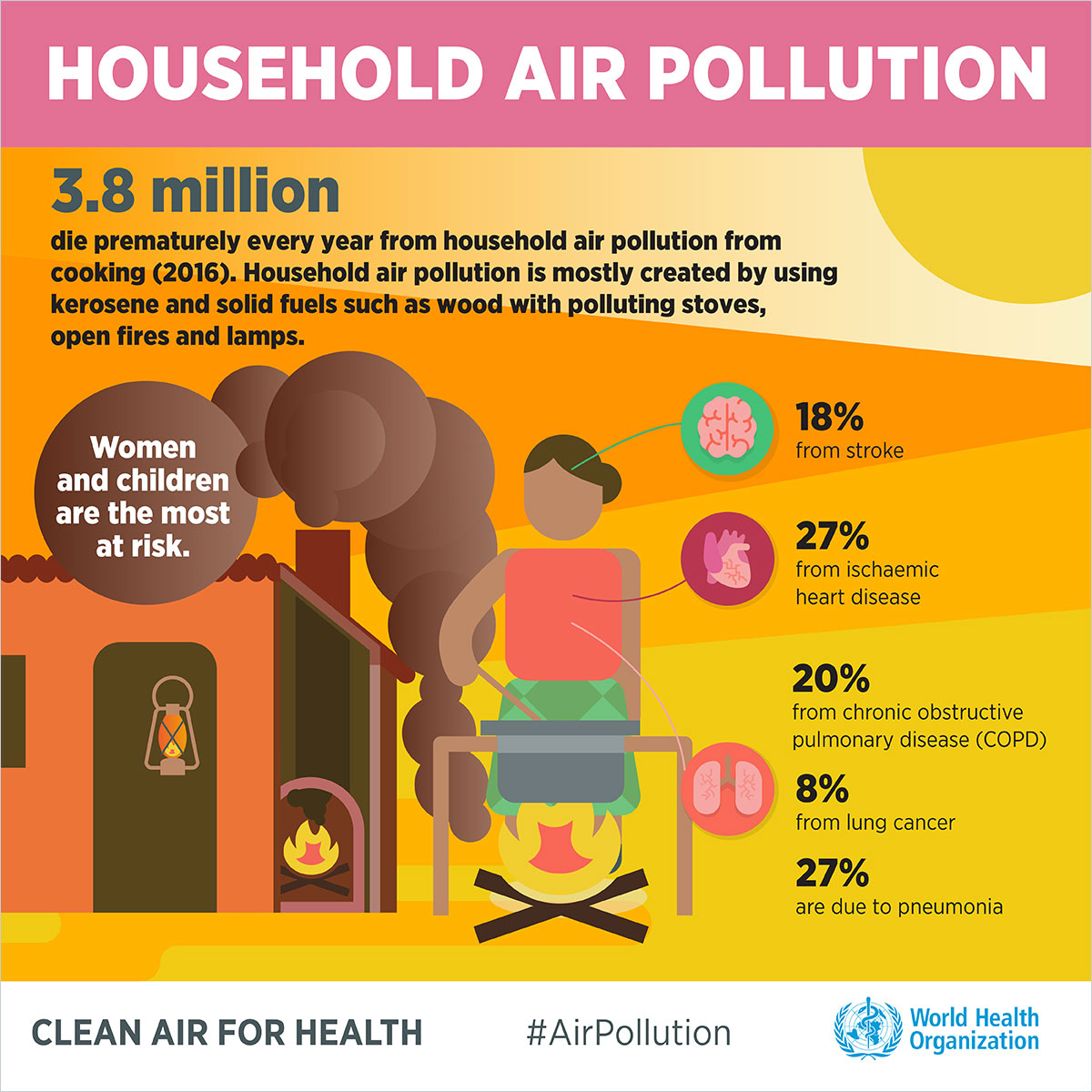 HOUSEHOLD AIR POLLUTION

3.8 million

die prematurely every year from household air pollution from cooking (2016). Household air pollution is mostly created by using kerosene and solid fuels such as wood with polluting stoves, open fires and lamps.

Women and children are the most at risk.

18%
from stroke

27%
from ischaemic heart disease

20%
from chronic obstructive pulmonary disease (COPD)

8%
from lung cancer

27%
are due to pneumonia

CLEAN AIR FOR HEALTH

#AirPollution

World Health Organization